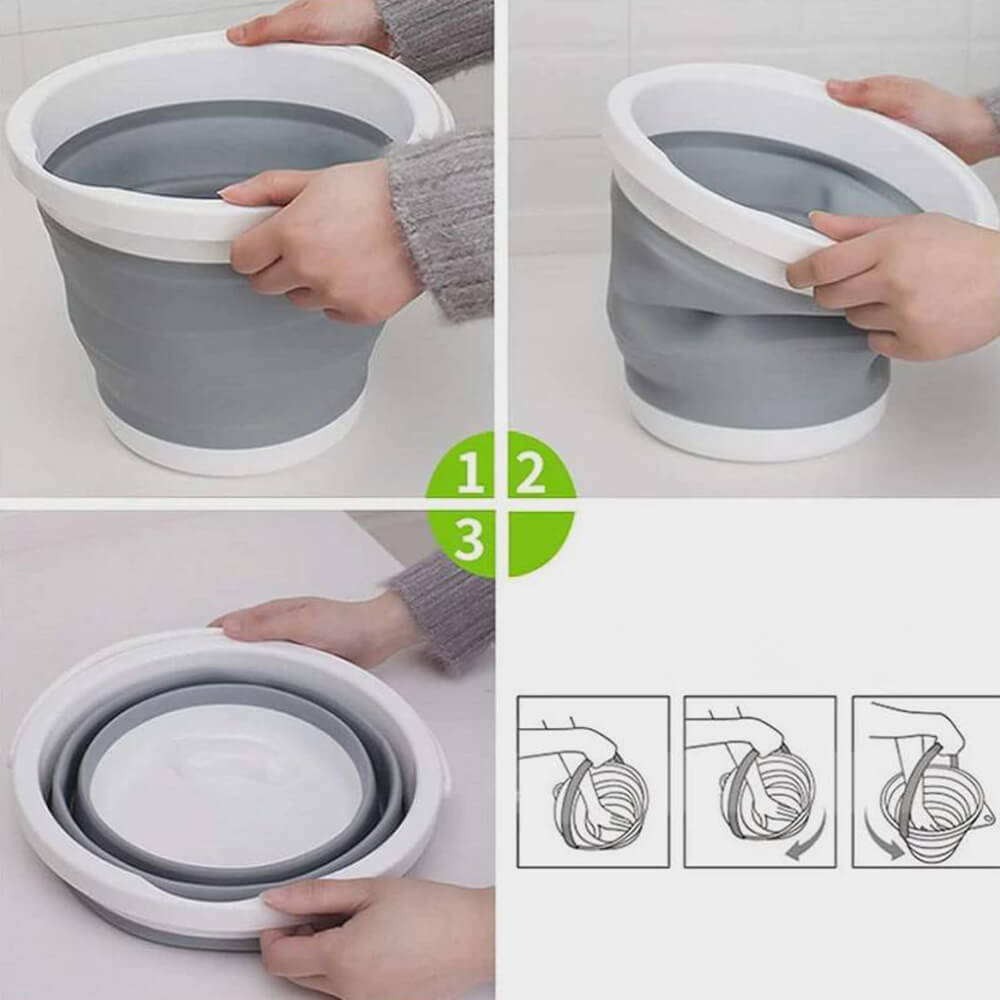 1 2
3